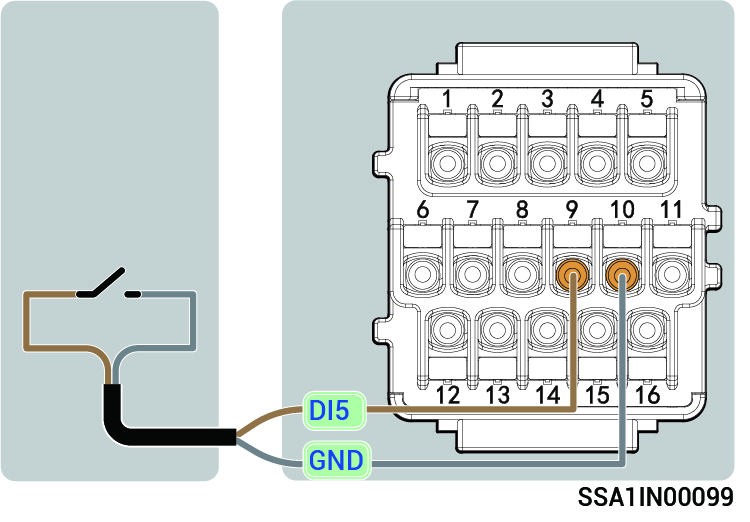 1 2 3 4 5
6 7 8 9 10 11
12 13 14 15 16
DI5
GND
SSA1IN00099